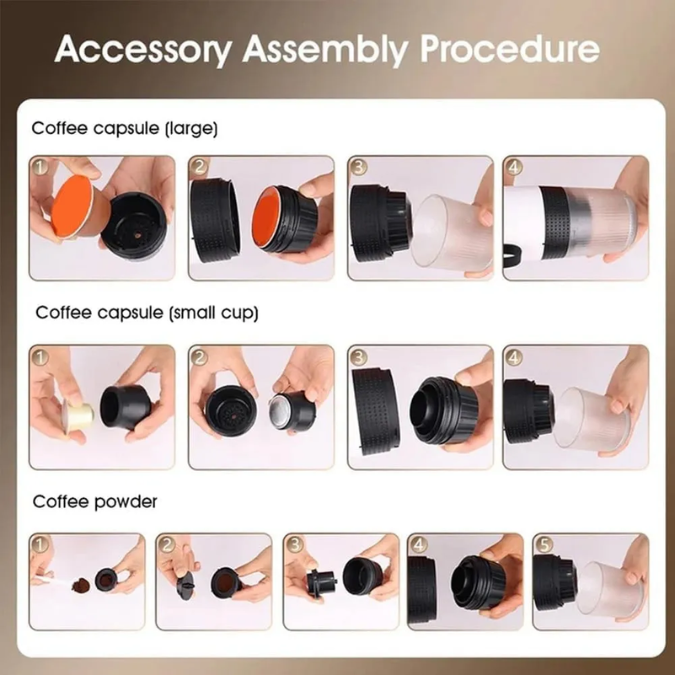 Accessory Assembly Procedure

Coffee capsule (large)

1 2 3 4

Coffee capsule (small cup)

1 2 3 4

Coffee powder

1 2 3 4 5