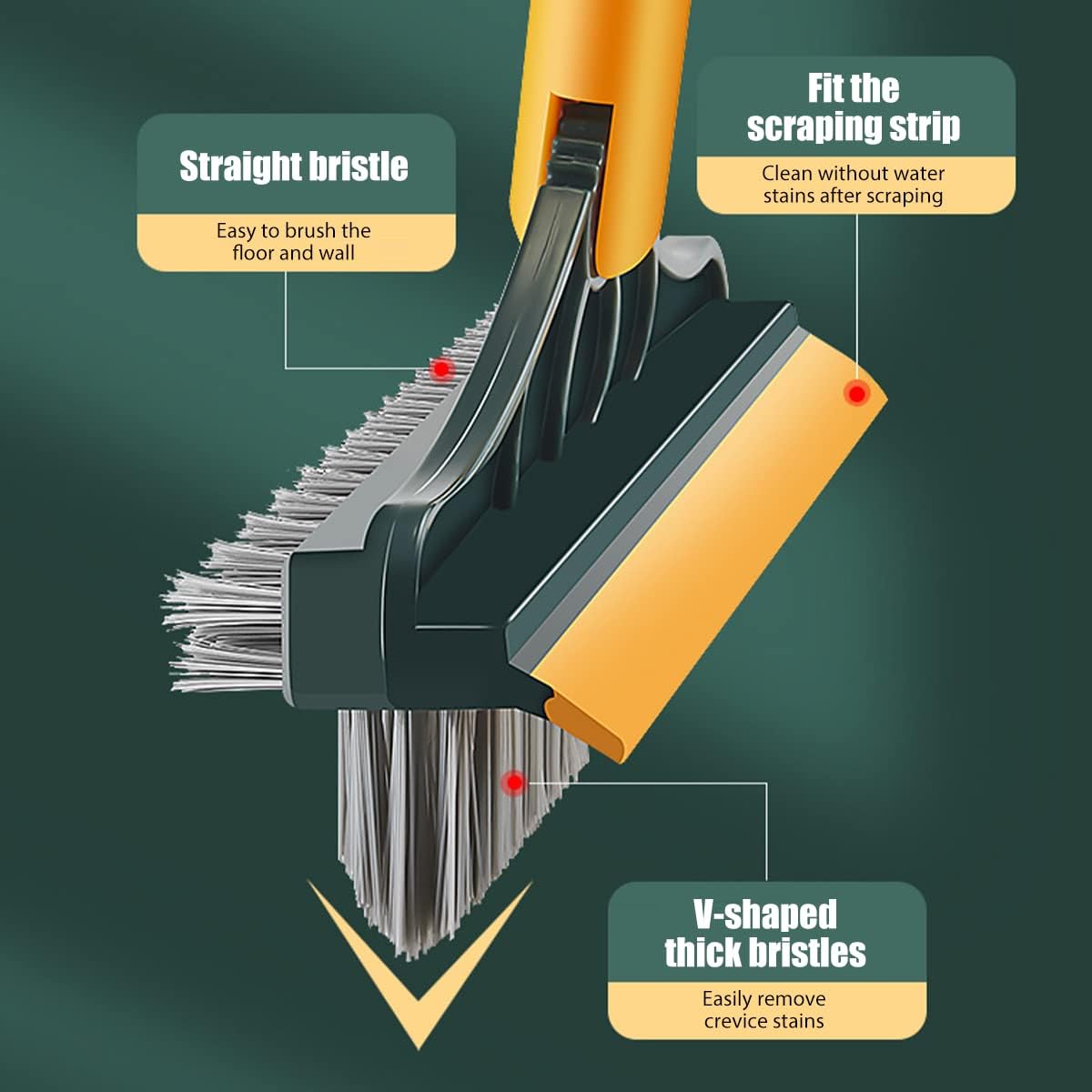 Straight bristle

Easy to brush the floor and wall

Fit the scraping strip

Clean without water stains after scraping

V-shaped thick bristles

Easily remove crevice stains