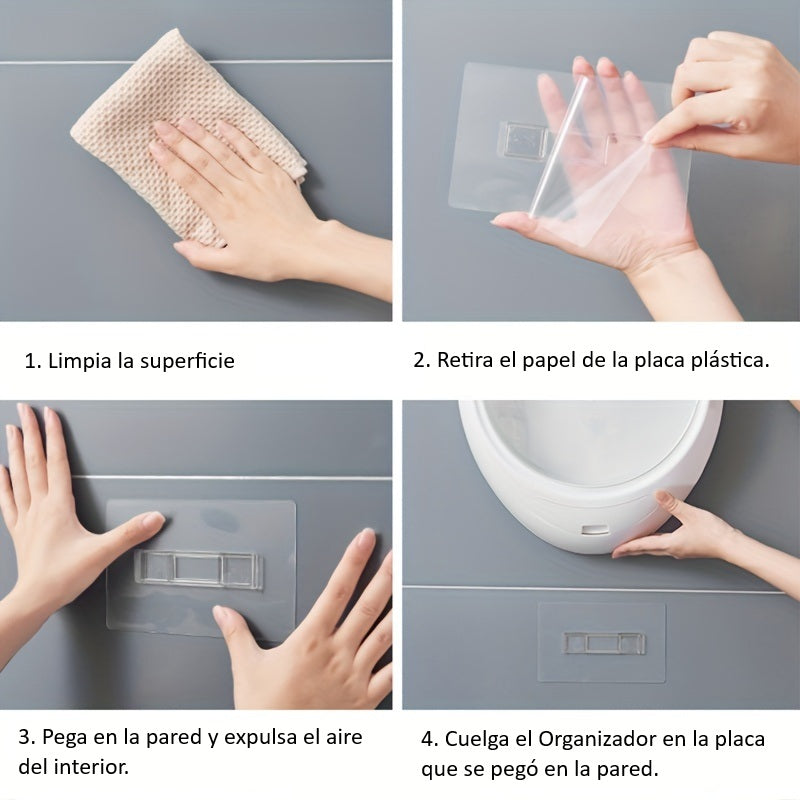 1. Limpia la superficie

2. Retira el papel de la placa plástica.

3. Pega en la pared y expulsa el aire del interior.

4. Cuelga el Organizador en la placa que se pegó en la pared.